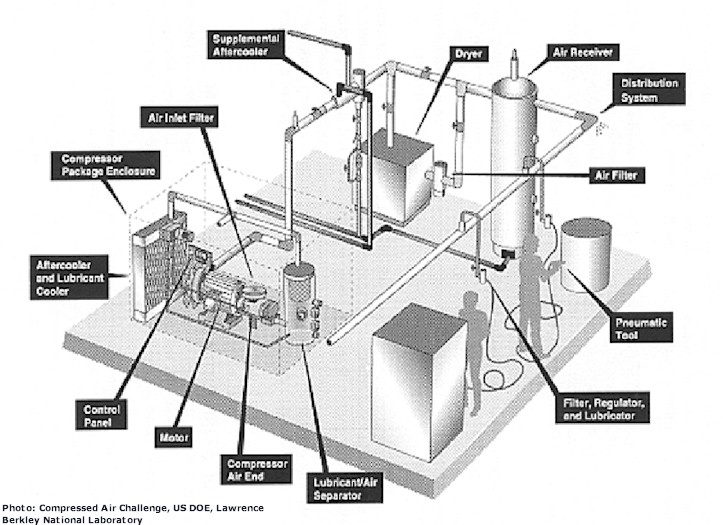 Supplemental Aftercooler

Dryer

Air Receiver

Distribution System

Air Inlet Filter

Compressor Package Enclosure

Air Filter

Aftercooler and Lubricant Cooler

Pneumatic Tool

Filter, Regulator, and Lubricator

Control Panel

Motor

Compressor Air End

Lubricant/Air Separator

Photo: Compressed Air Challenge, US DOE, Lawrence Berkley National Laboratory